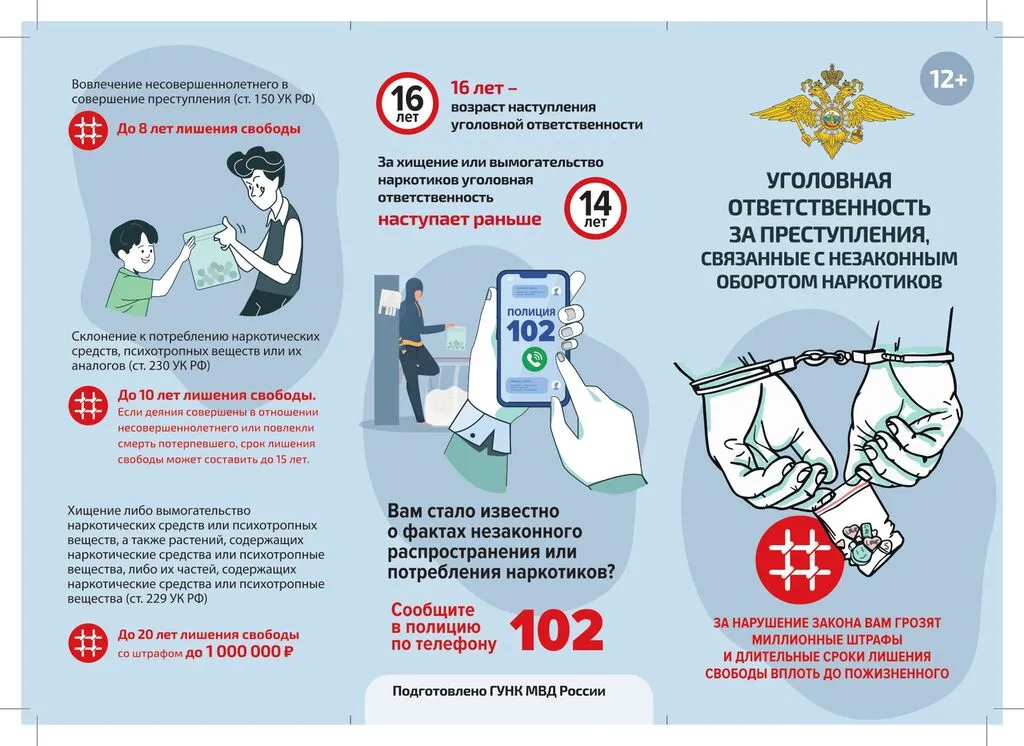 Вовлечение несовершеннолетнего в совершение преступления (ст. 150 УК РФ)

До 8 лет лишения свободы

Склонение к потреблению наркотических средств, психотропных веществ или их аналогов (ст. 230 УК РФ)

До 10 лет лишения свободы. Если деяния совершены в отношении несовершеннолетнего или повлекли смерть потерпевшего, срок лишения свободы может составить до 15 лет.

Хищение либо вымогательство наркотических средств или психотропных веществ, а также растений, содержащих наркотические средства или психотропные вещества, либо их частей, содержащих наркотические средства или психотропные вещества (ст. 229 УК РФ)

До 20 лет лишения свободы со штрафом до 1 000 000 ₽

16 лет

16 лет – возраст наступления уголовной ответственности

За хищение или вымогательство наркотиков уголовная ответственность наступает раньше

14 лет

ПОЛИЦИЯ 102

Вам стало известно о фактах незаконного распространения или потребления наркотиков?

Сообщите в полицию по телефону 102

Подготовлено ГУНК МВД России

12+

УГОЛОВНАЯ ОТВЕТСТВЕННОСТЬ ЗА ПРЕСТУПЛЕНИЯ, СВЯЗАННЫЕ С НЕЗАКОННЫМ ОБОРОТОМ НАРКОТИКОВ

ЗА НАРУШЕНИЕ ЗАКОНА ВАМ ГРОЗЯТ МИЛЛИОННЫЕ ШТРАФЫ И ДЛИТЕЛЬНЫЕ СРОКИ ЛИШЕНИЯ СВОБОДЫ ВПЛОТЬ ДО ПОЖИЗНЕННОГО